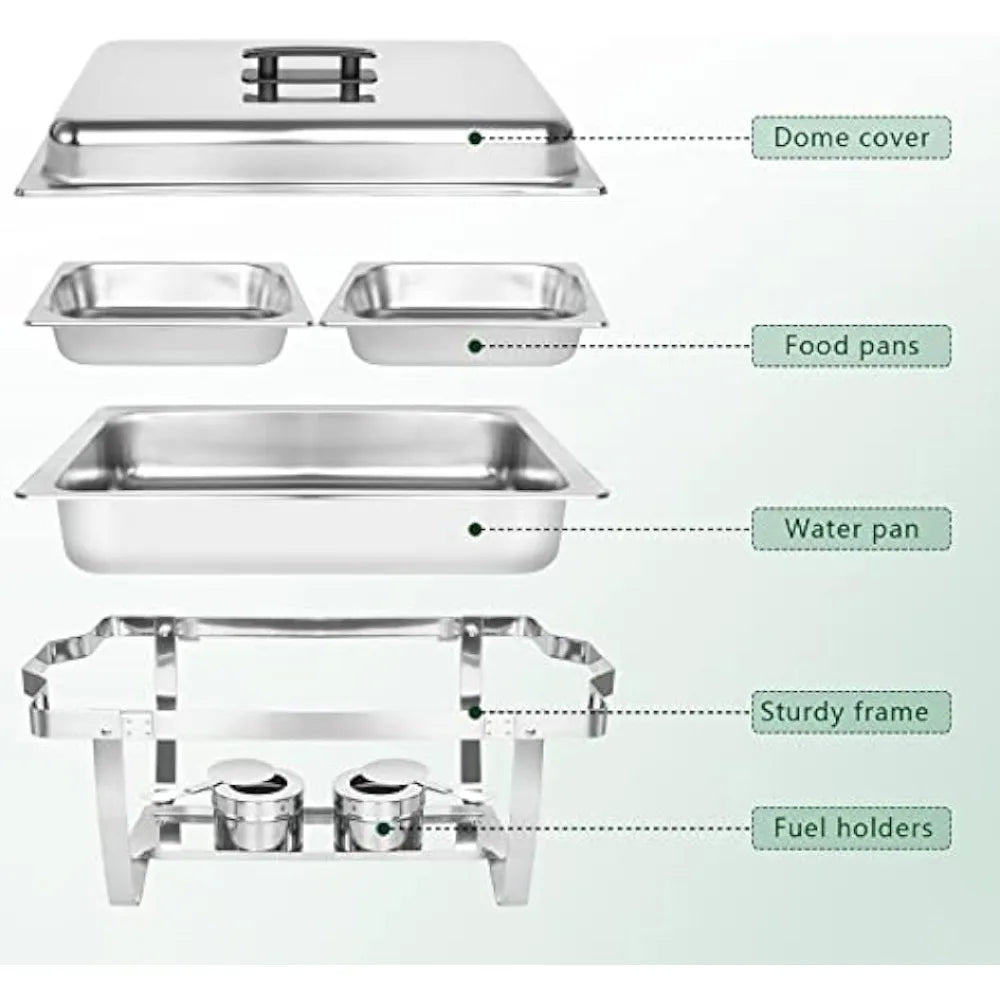 Dome cover

Food pans

Water pan

Sturdy frame

Fuel holders