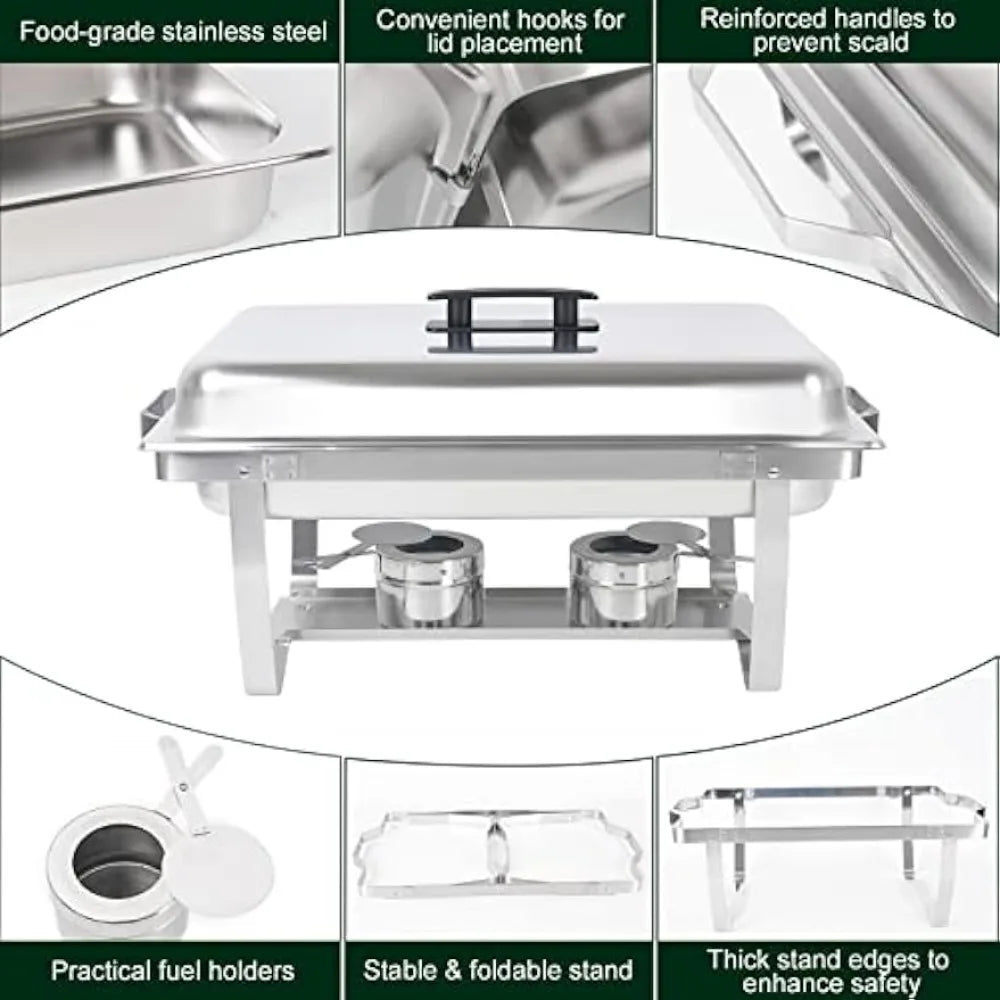 Food-grade stainless steel

Convenient hooks for lid placement

Reinforced handles to prevent scald

Practical fuel holders

Stable & foldable stand

Thick stand edges to enhance safety