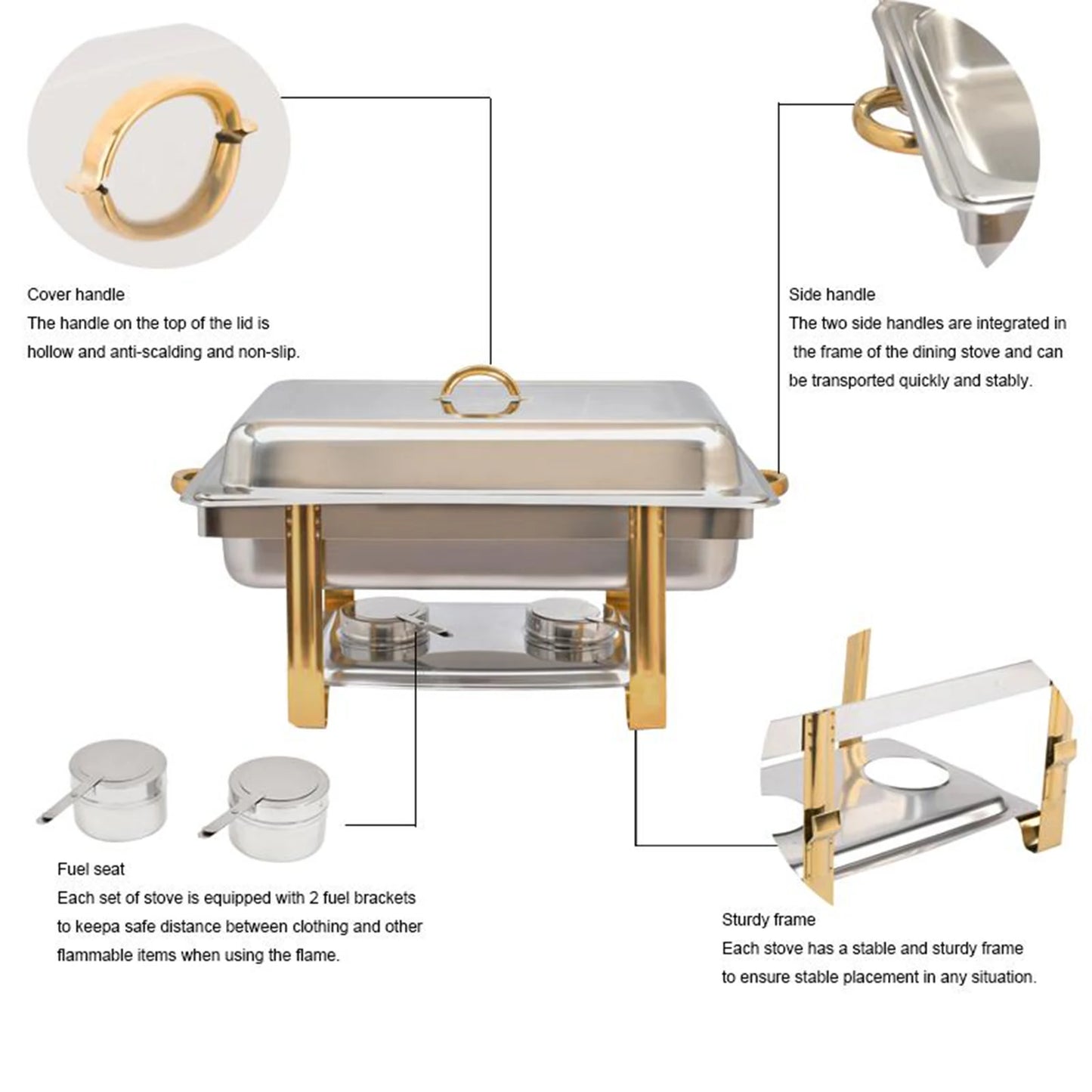 Cover handle
The handle on the top of the lid is hollow and anti-scalding and non-slip.

Side handle
The two side handles are integrated in the frame of the dining stove and can be transported quickly and stably.

Fuel seat
Each set of stove is equipped with 2 fuel brackets to keepa safe distance between clothing and other flammable items when using the flame.

Sturdy frame
Each stove has a stable and sturdy frame to ensure stable placement in any situation.